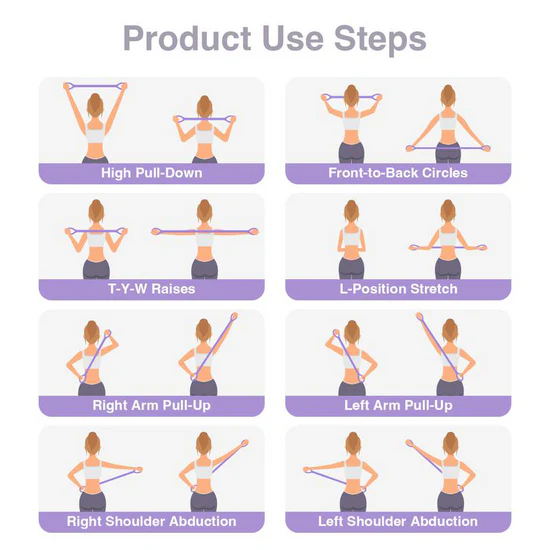 Product Use Steps

High Pull-Down

Front-to-Back Circles

T-Y-W Raises

L-Position Stretch

Right Arm Pull-Up

Left Arm Pull-Up

Right Shoulder Abduction

Left Shoulder Abduction