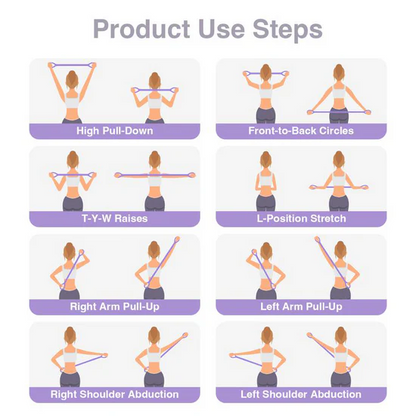 Product Use Steps

High Pull-Down

Front-to-Back Circles

T-Y-W Raises

L-Position Stretch

Right Arm Pull-Up

Left Arm Pull-Up

Right Shoulder Abduction

Left Shoulder Abduction